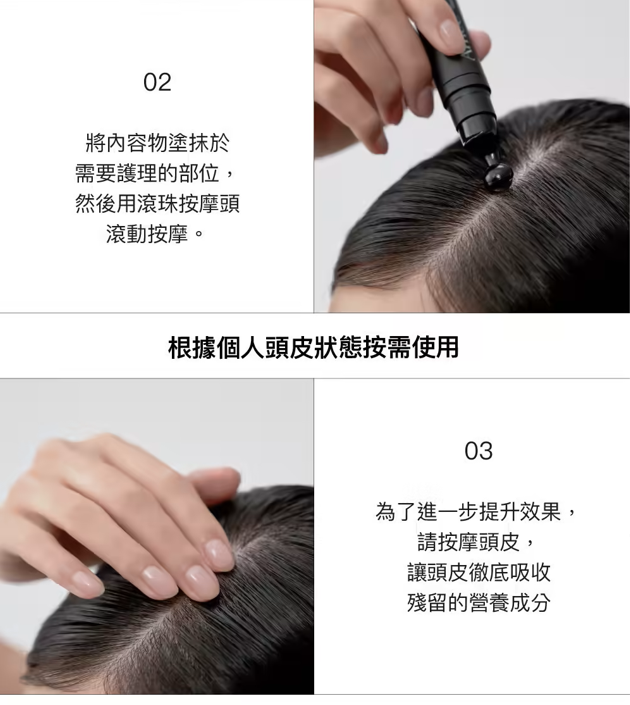 02

將內容物塗抹於需要護理的部位，然後用滾珠按摩頭滾動按摩。

根據個人頭皮狀態按需使用

03

為了進一步提升效果，請按摩頭皮，讓頭皮徹底吸收殘留的營養成分