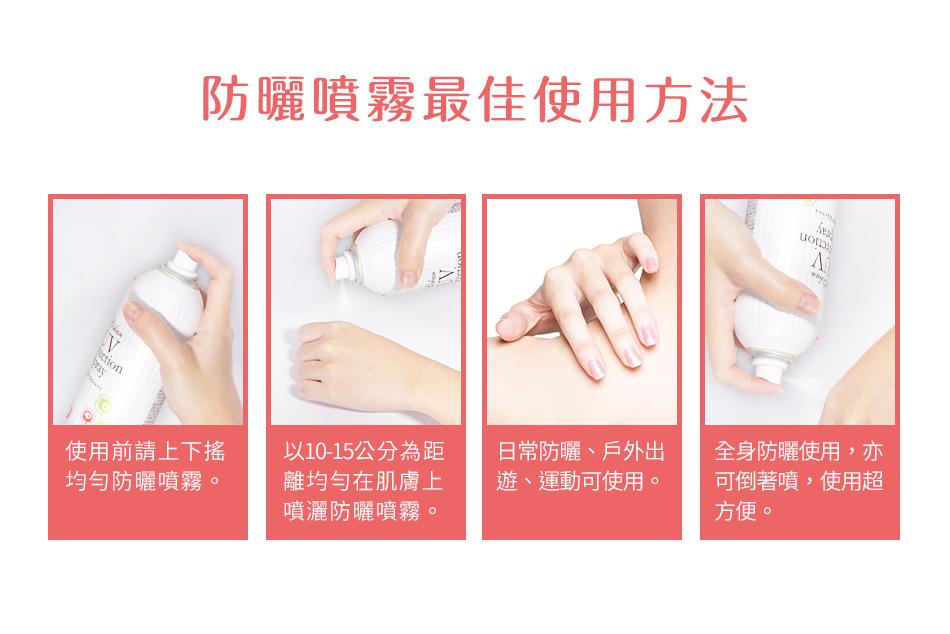 防曬噴霧最佳使用方法

使用前請上下搖均勻防曬噴霧。

以10-15公分為距離均勻在肌膚上噴灑防曬噴霧。

日常防曬、戶外出遊、運動可使用。

全身防曬使用，亦可倒著噴，使用超方便。